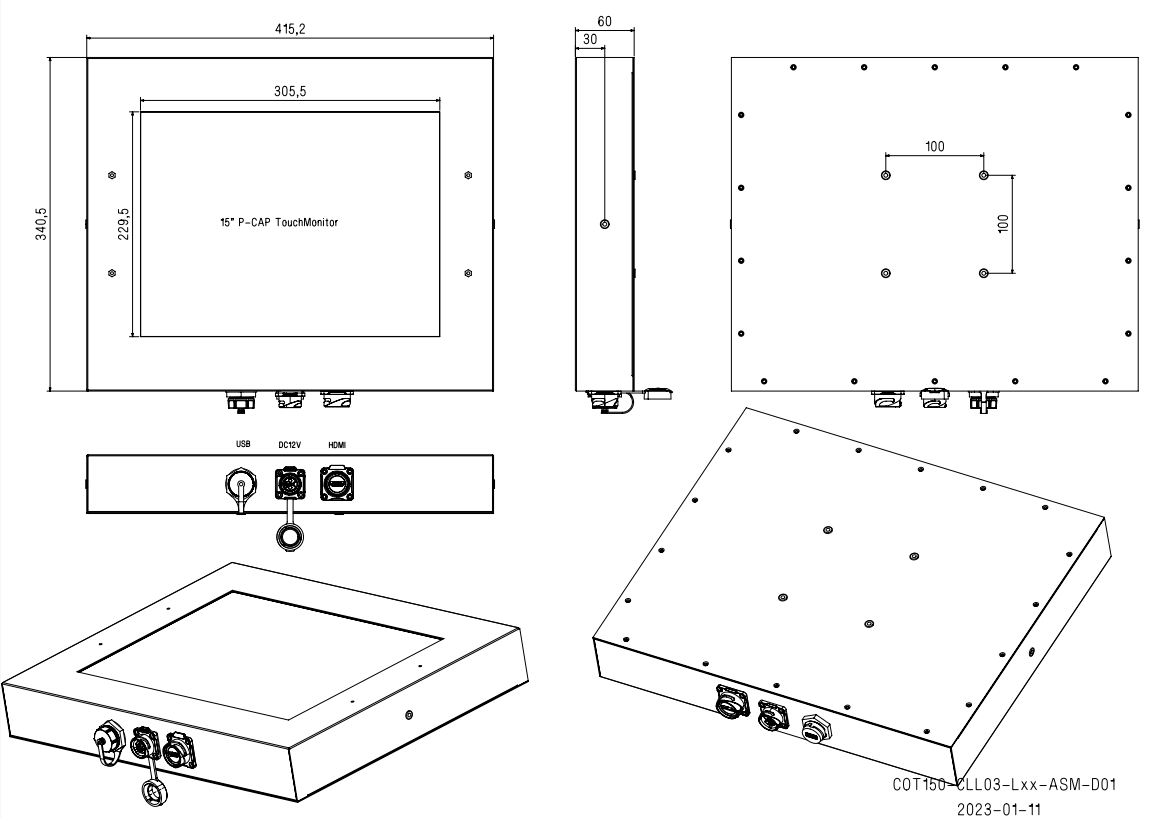 415,2
305,5
340,5
229,5
15" P-CAP TouchMonitor
60
30
100
100
USB
DC12V
HDMI
COT150-CLL03-Lxx-ASM-D01
2023-01-11